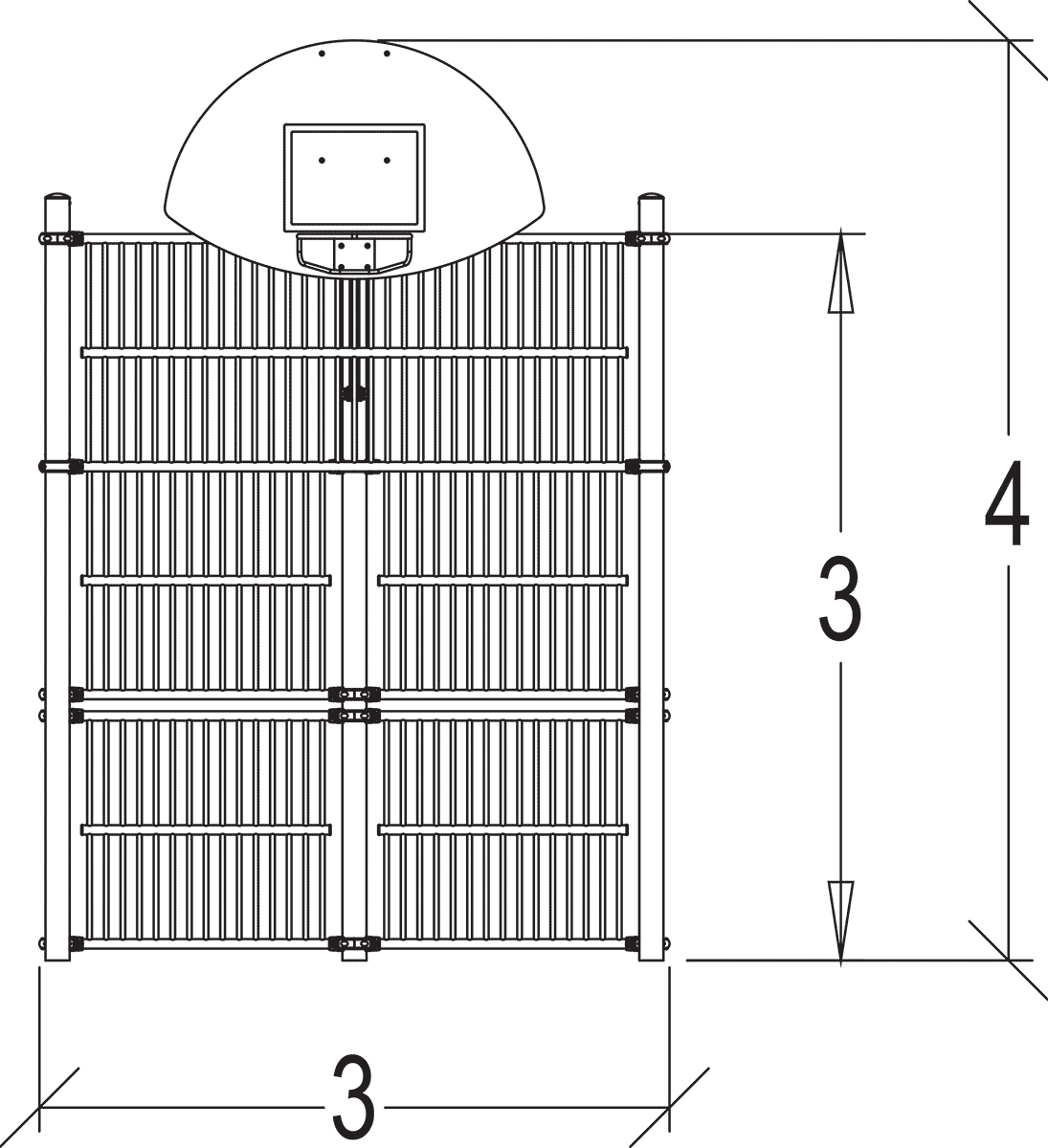 4
3
3